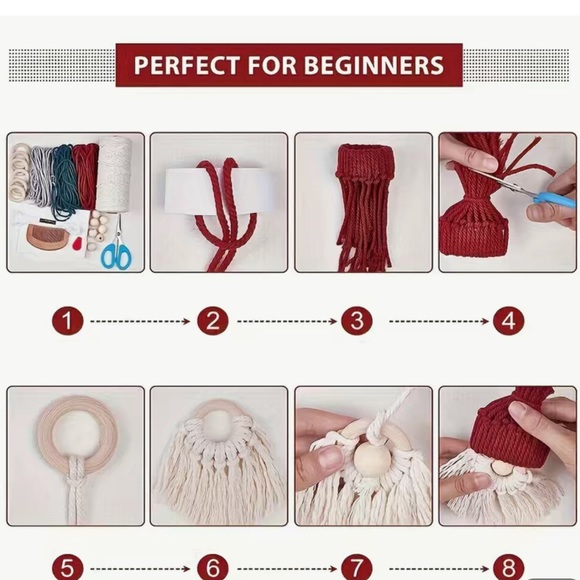 PERFECT FOR BEGINNERS

1 2 3 4

5 6 7 8